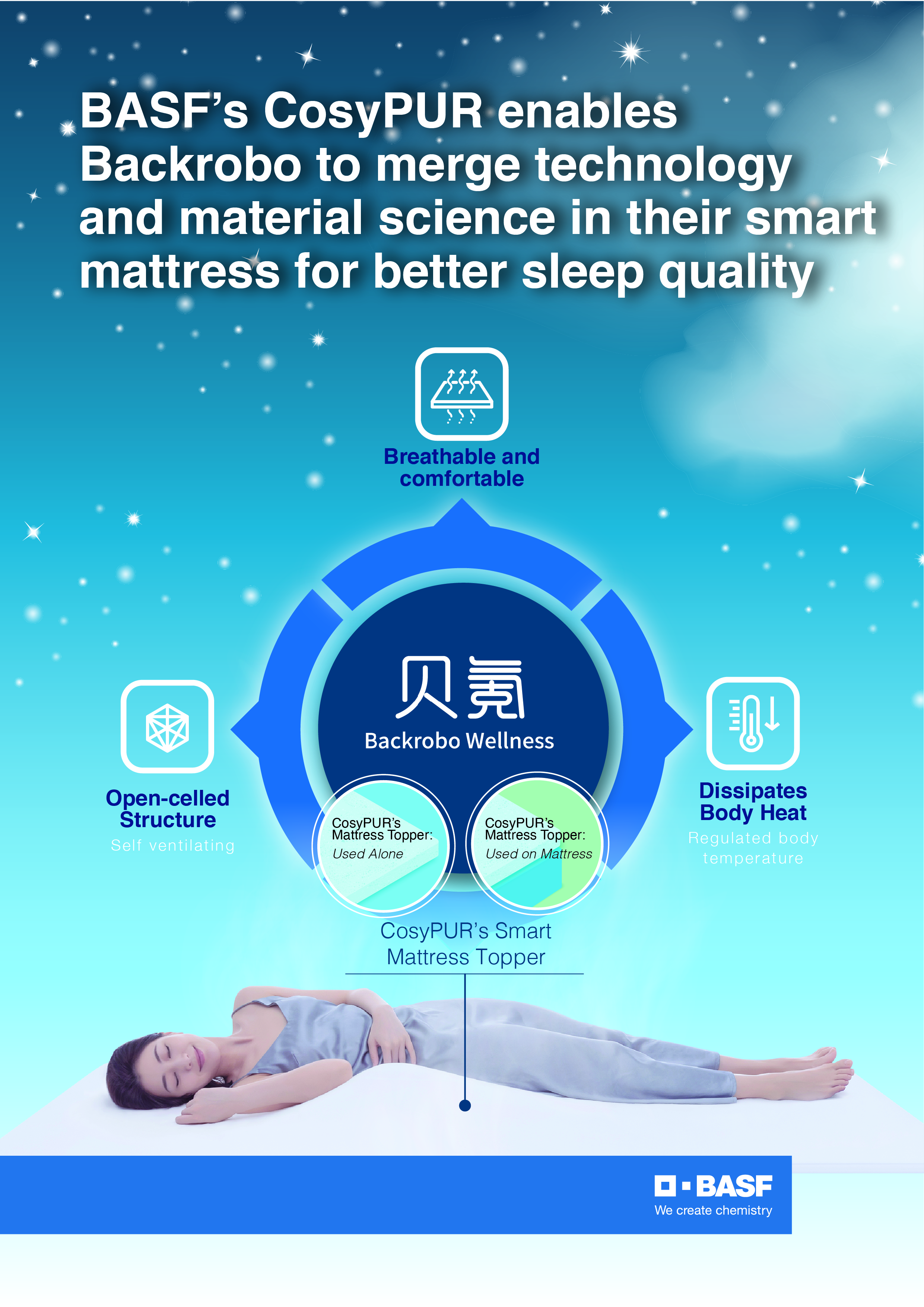 BASF's CosyPUR enables Backrobo to merge technology and material science in their smart mattress for better sleep quality

Breathable and comfortable

贝氪

Backrobo Wellness

Open-celled Structure

Self ventilating

Dissipates Body Heat

Regulated body temperature

CosyPUR's Mattress Topper: Used Alone

CosyPUR's Mattress Topper: Used on Mattress

CosyPUR's Smart Mattress Topper

BASF

We create chemistry